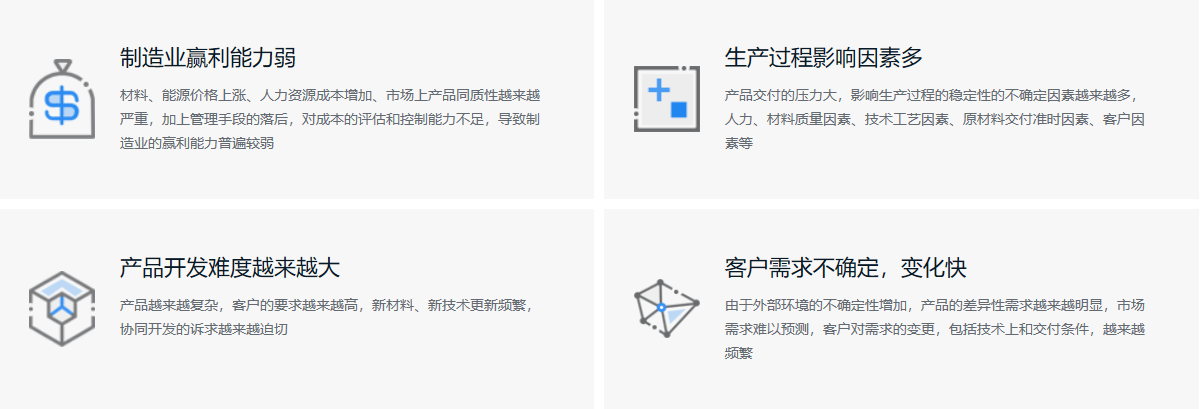 制造业赢利能力弱

材料、能源价格上涨、人力资源成本增加、市场上产品同质性越来越严重，加上管理手段的落后，对成本的评估和控制能力不足，导致制造业的赢利能力普遍较弱

生产过程影响因素多

产品交付的压力大，影响生产过程的稳定性的不确定因素越来越多，人力、材料质量因素、技术工艺因素、原材料交付准时因素、客户因素等

产品开发难度越来越大

产品越来越复杂，客户的要求越来越高，新材料、新技术更新频繁，协同开发的诉求越来越迫切

客户需求不确定，变化快

由于外部环境的不确定性增加，产品的差异性需求越来越明显，市场需求难以预测，客户对需求的变更，包括技术上和交付条件，越来越频繁