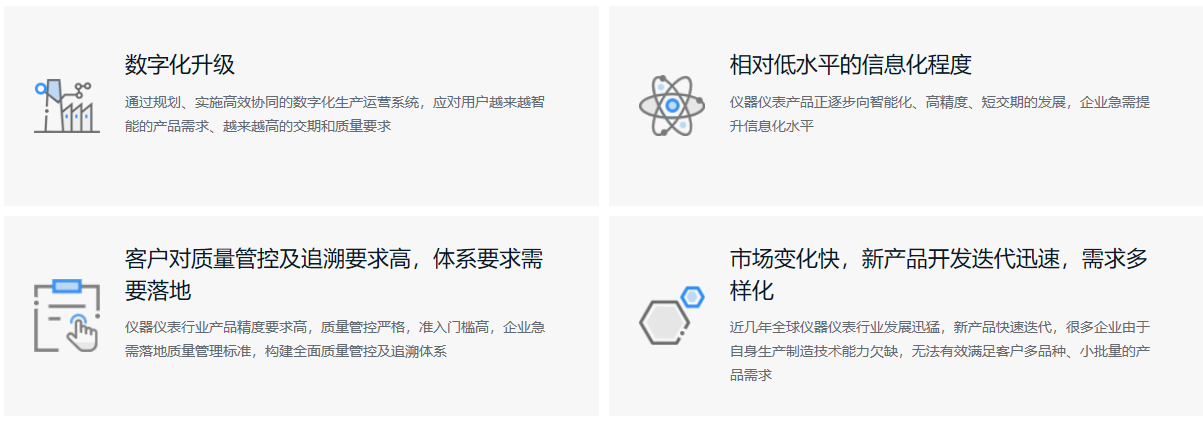 数字化升级

通过规划、实施高效协同的数字化生产运营系统，应对用户越来越智能的产品需求、越来越高的交期和质量要求

相对低水平的信息化程度

仪器仪表产品正逐步向智能化、高精度、短交期的发展，企业急需提升信息化水平

客户对质量管控及追溯要求高，体系要求需要落地

仪器仪表行业产品精度要求高，质量管控严格，准入门槛高，企业急需落地质量管理标准，构建全面质量管控及追溯体系

市场变化快，新产品开发迭代迅速，需求多样化

近几年全球仪器仪表行业发展迅猛，新产品快速迭代，很多企业由于自身生产制造技术能力欠缺，无法有效满足客户多品种、小批量的产品需求